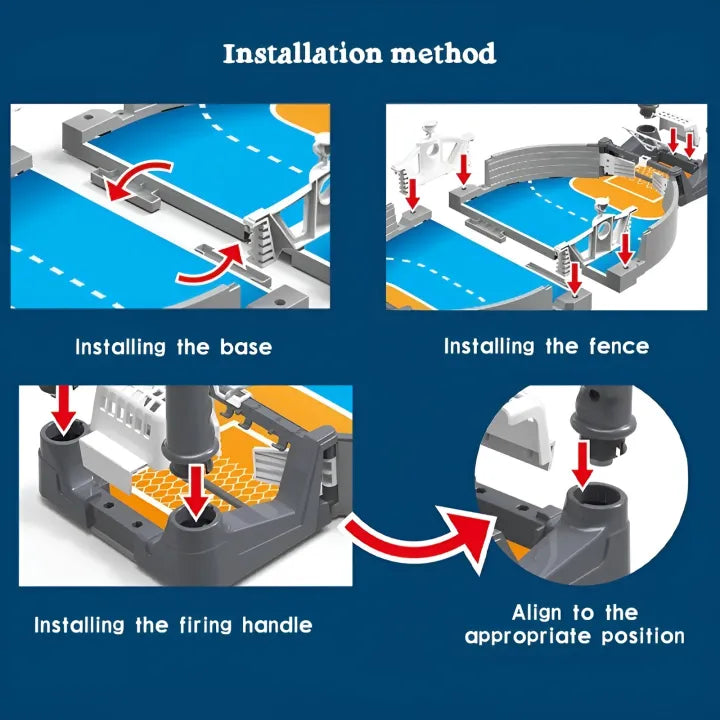 Installation method

Installing the base

Installing the fence

Installing the firing handle

Align to the appropriate position